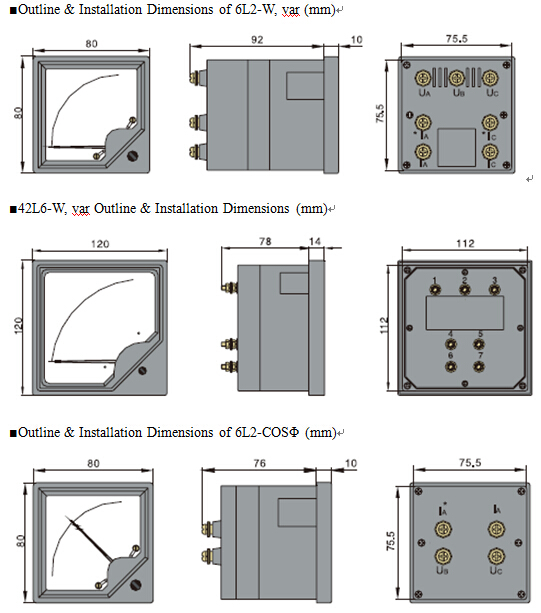 ■Outline & Installation Dimensions of 6L2-W, var (mm)

80

80

92

10

75.5

75.5

$U_A$ $U_B$ $U_C$

$I_A$ $I_C$

$I_A$ $I_C$

■42L6-W, var Outline & Installation Dimensions (mm)

120

120

78

14

112

112

1 2 3

4 5

6 7

■Outline & Installation Dimensions of 6L2-COSΦ (mm)

80

80

76

10

75.5

75.5

$I_A$ $I_A$

$U_B$ $U_C$